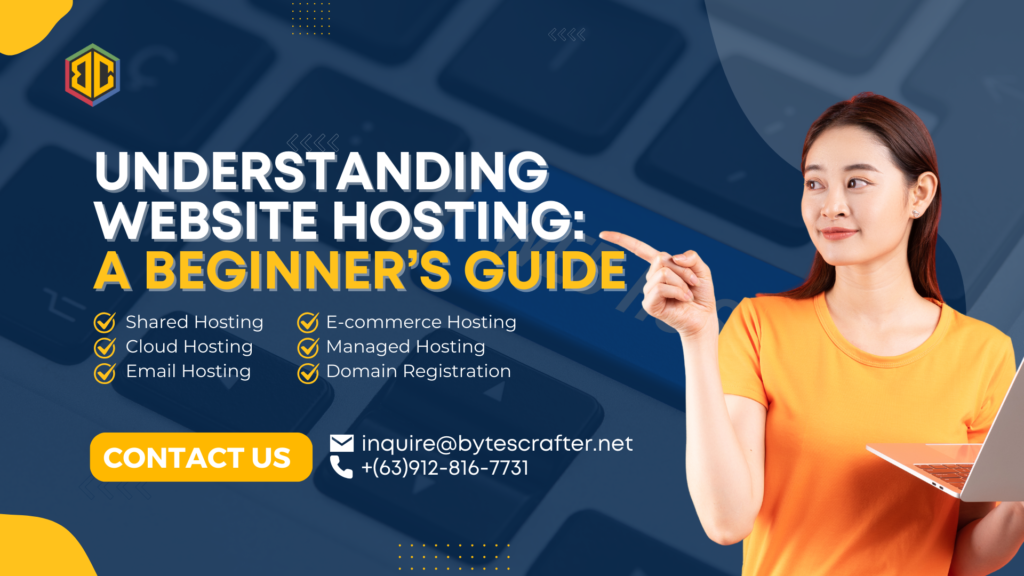 BC

UNDERSTANDING WEBSITE HOSTING: A BEGINNER'S GUIDE

Shared Hosting
Cloud Hosting
Email Hosting

E-commerce Hosting
Managed Hosting
Domain Registration

CONTACT US

inquire@bytescrafter.net
+(63)912-816-7731